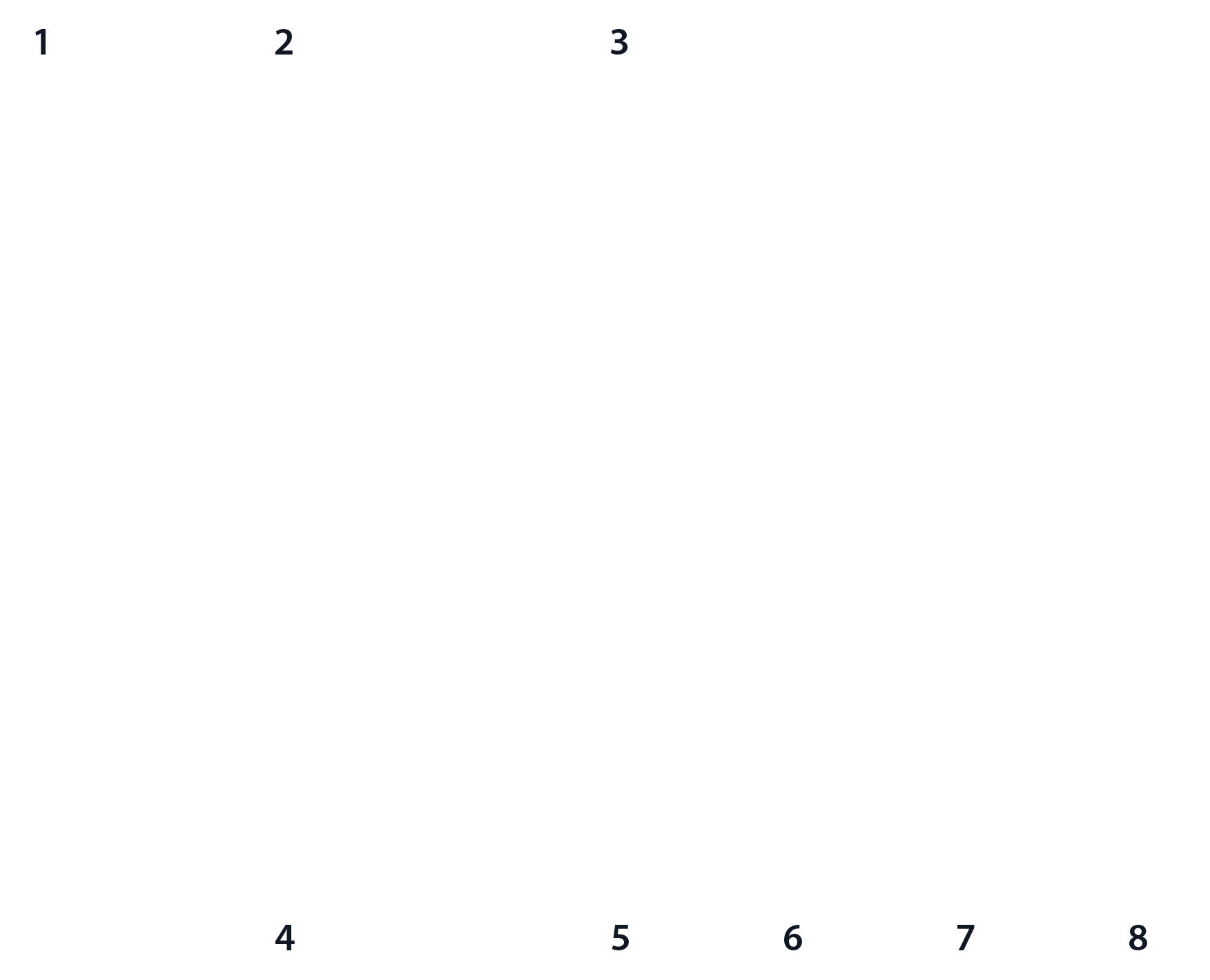 1 2 3

4 5 6 7 8