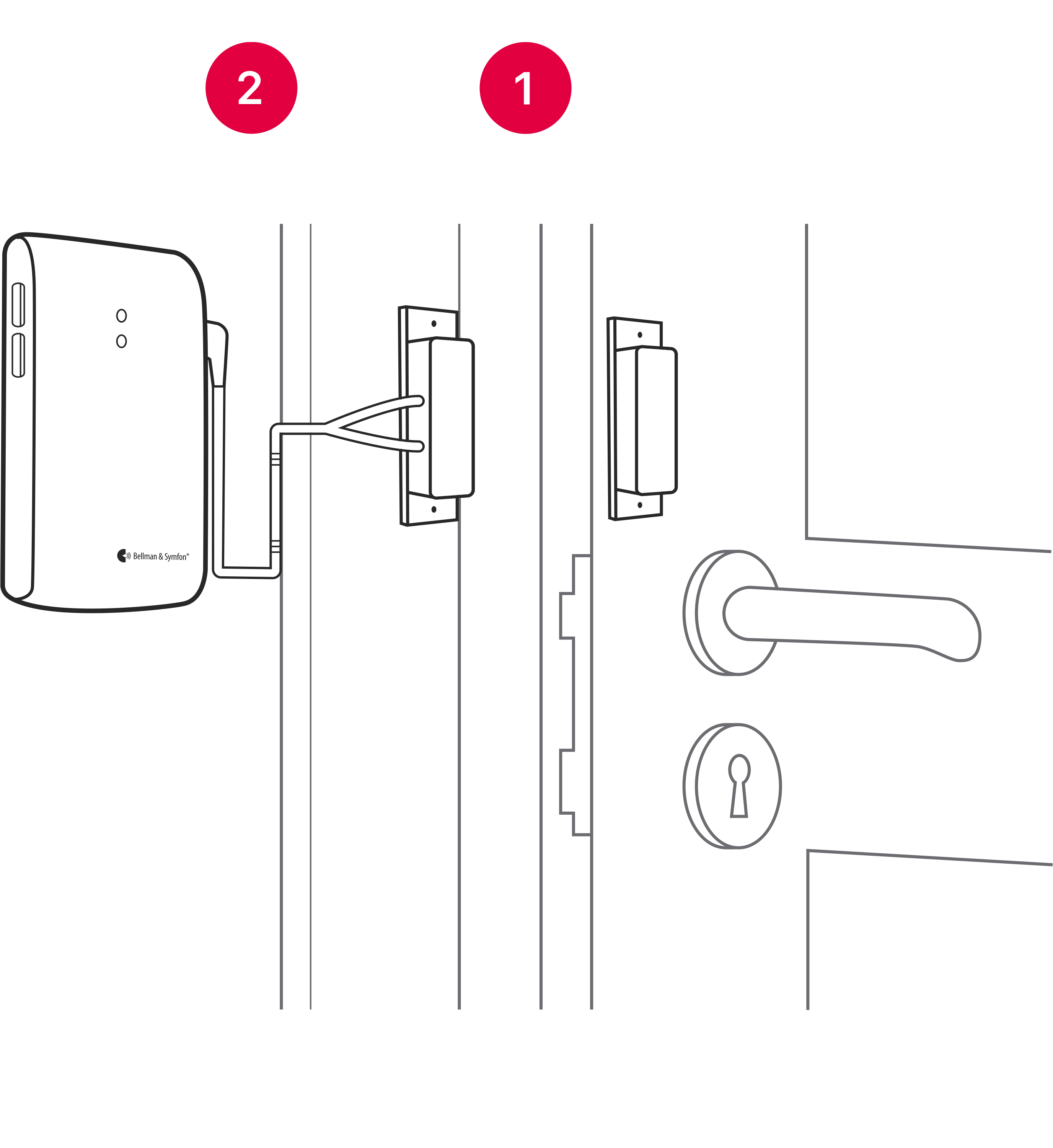 2

1

Bellman & Symfon®