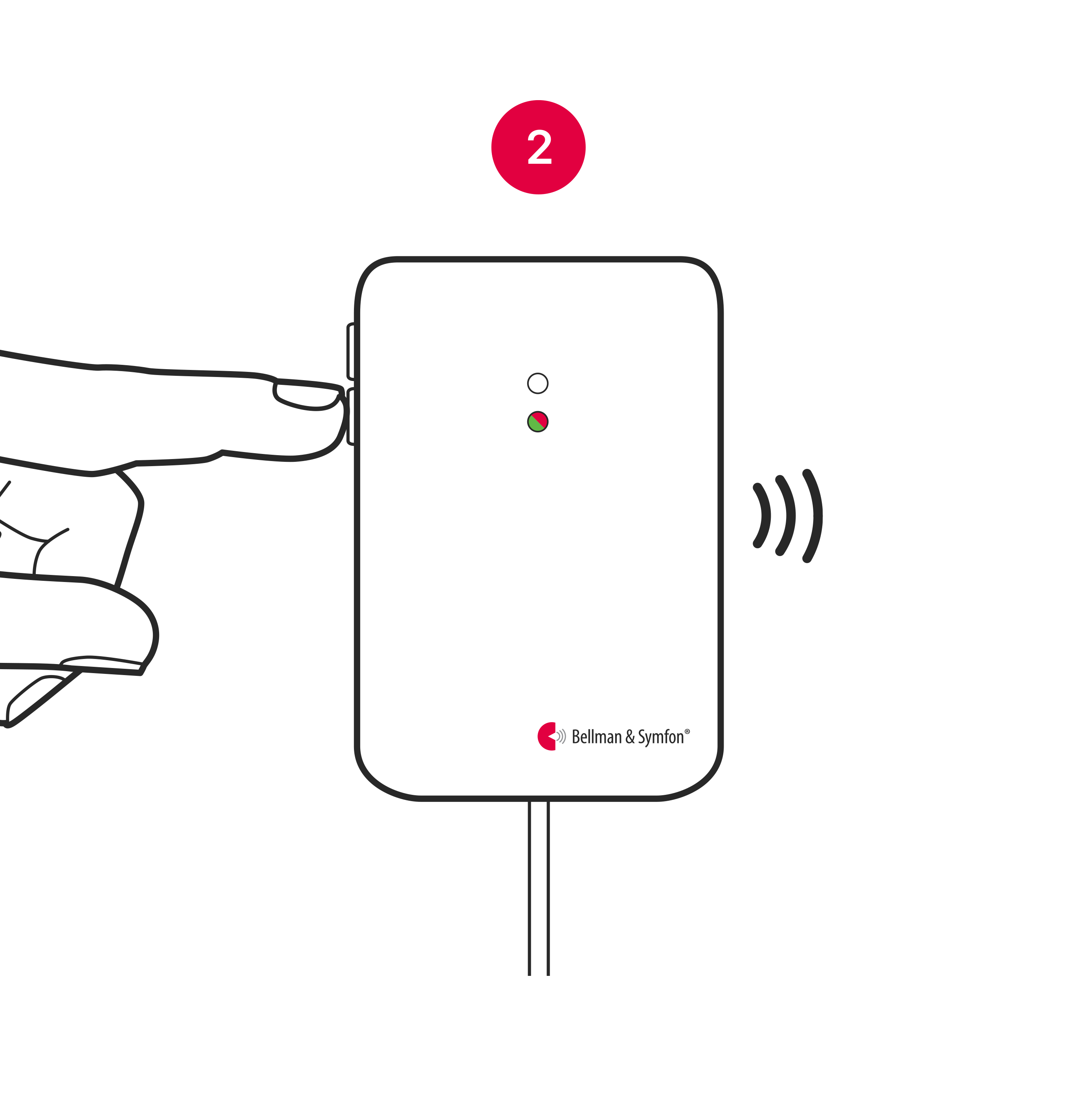 2

Bellman & Symfon®