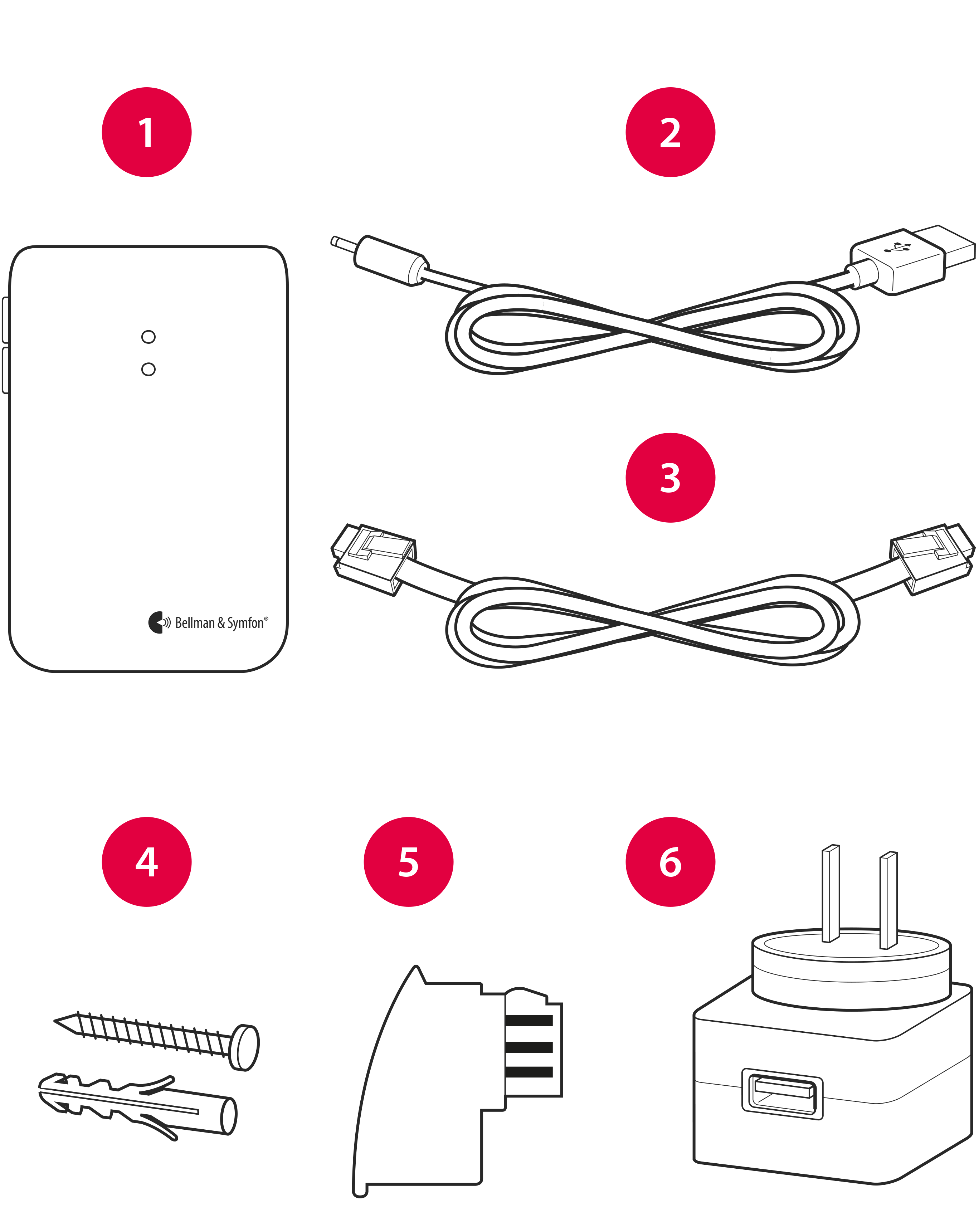 1

2

Bellman & Symfon®

3

4

5

6