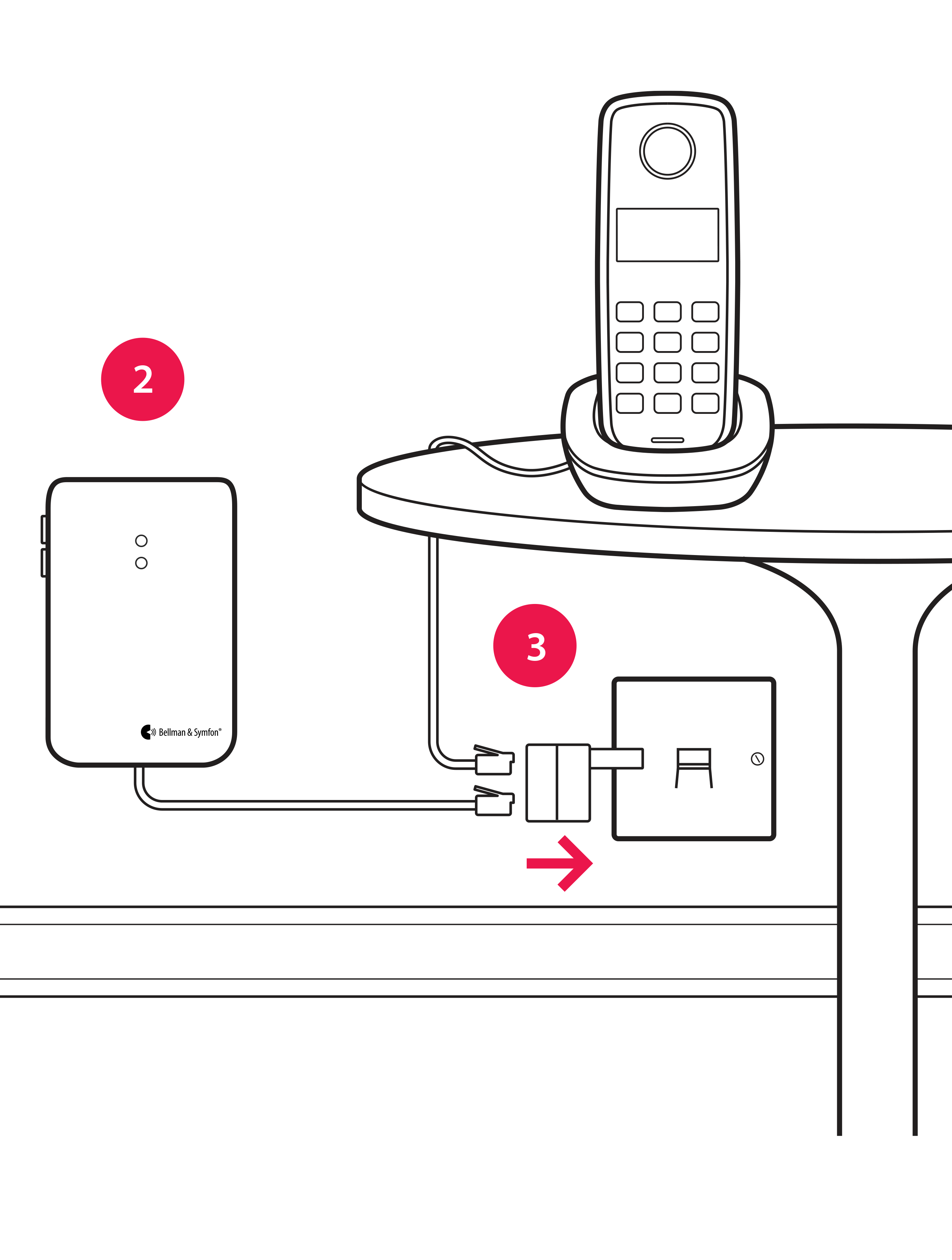 2

Bellman & Symfon®

3