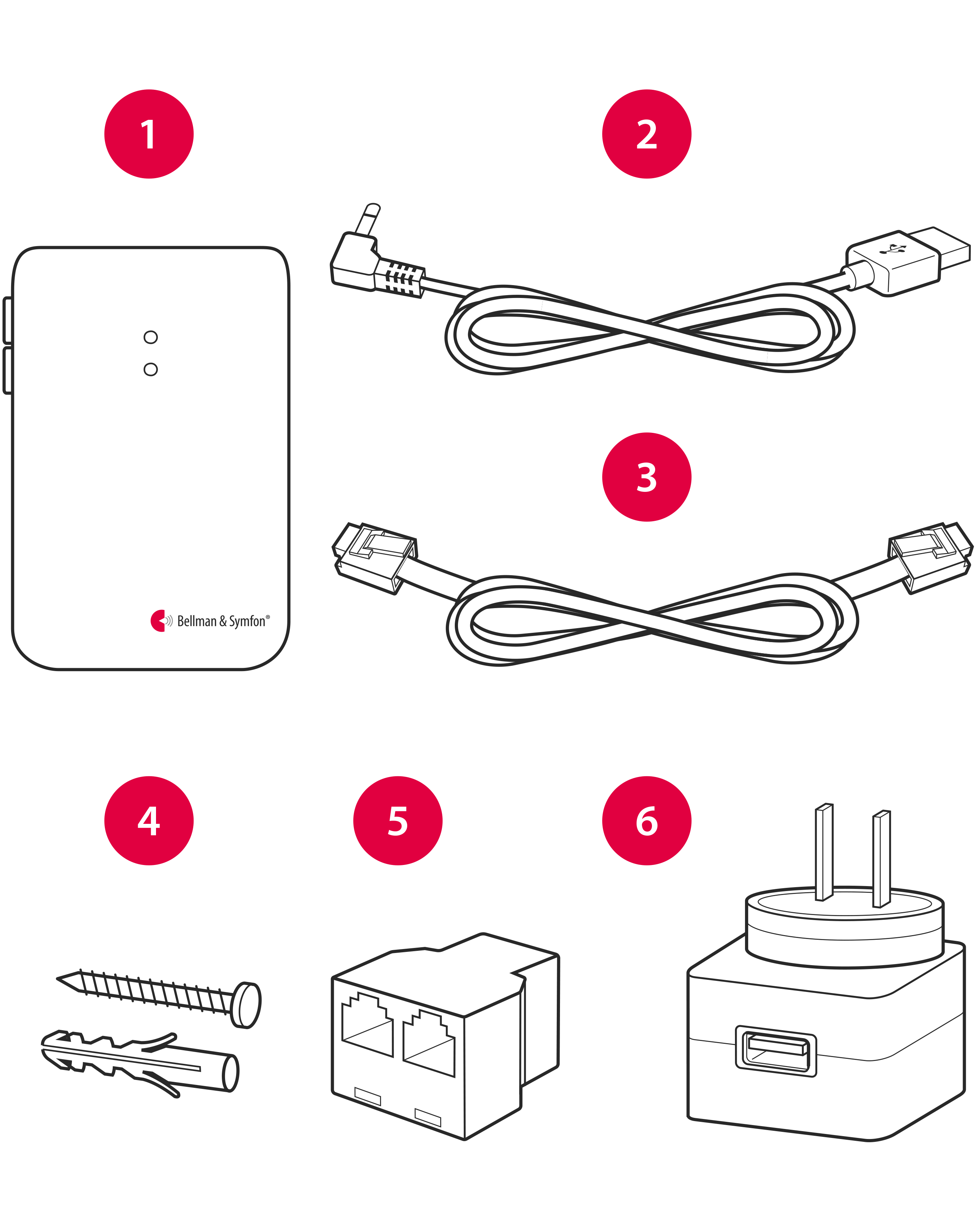 1

2

Bellman & Symfon®

3

4

5

6