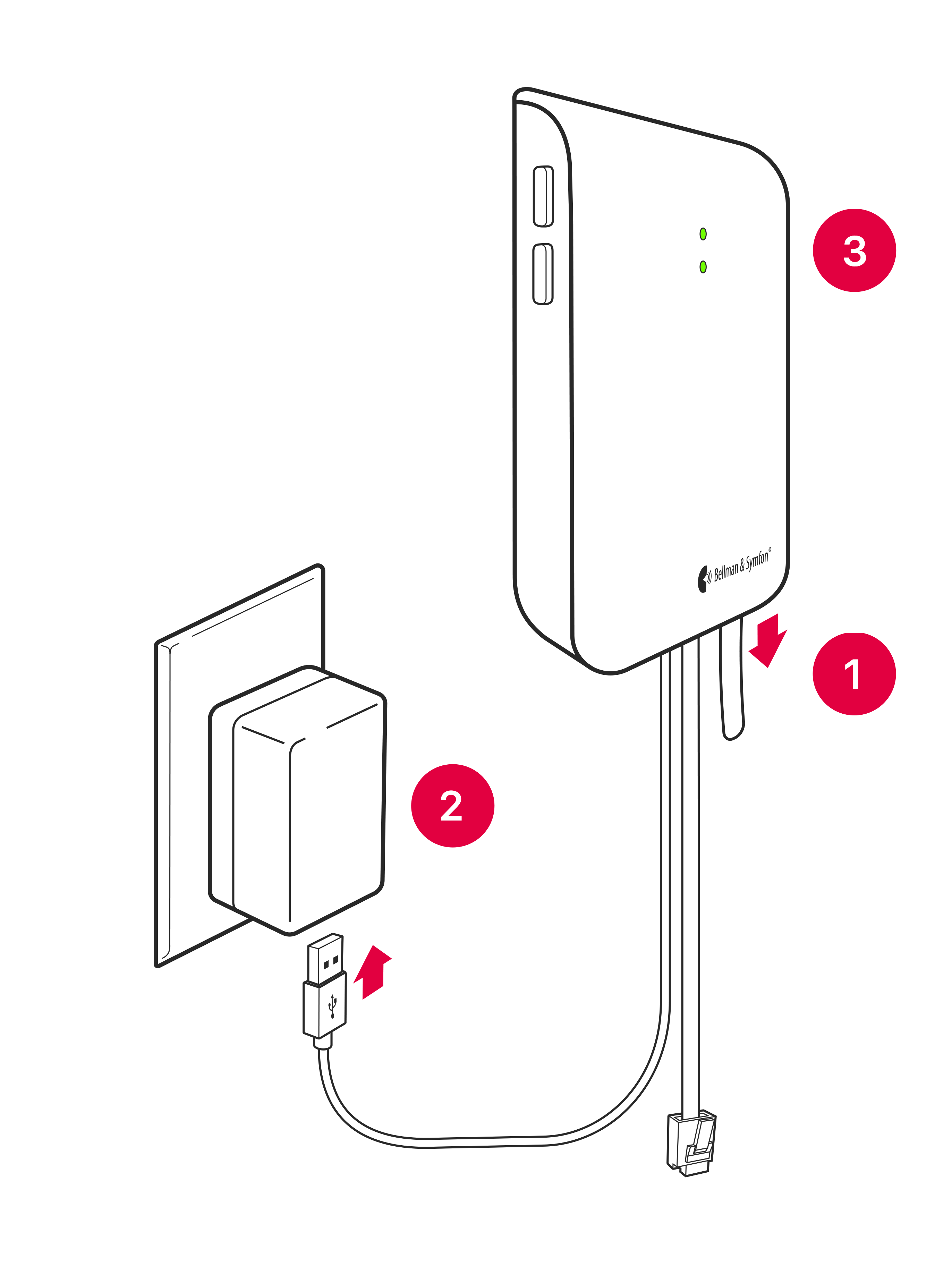 3

Bellman & Symfon®

1

2