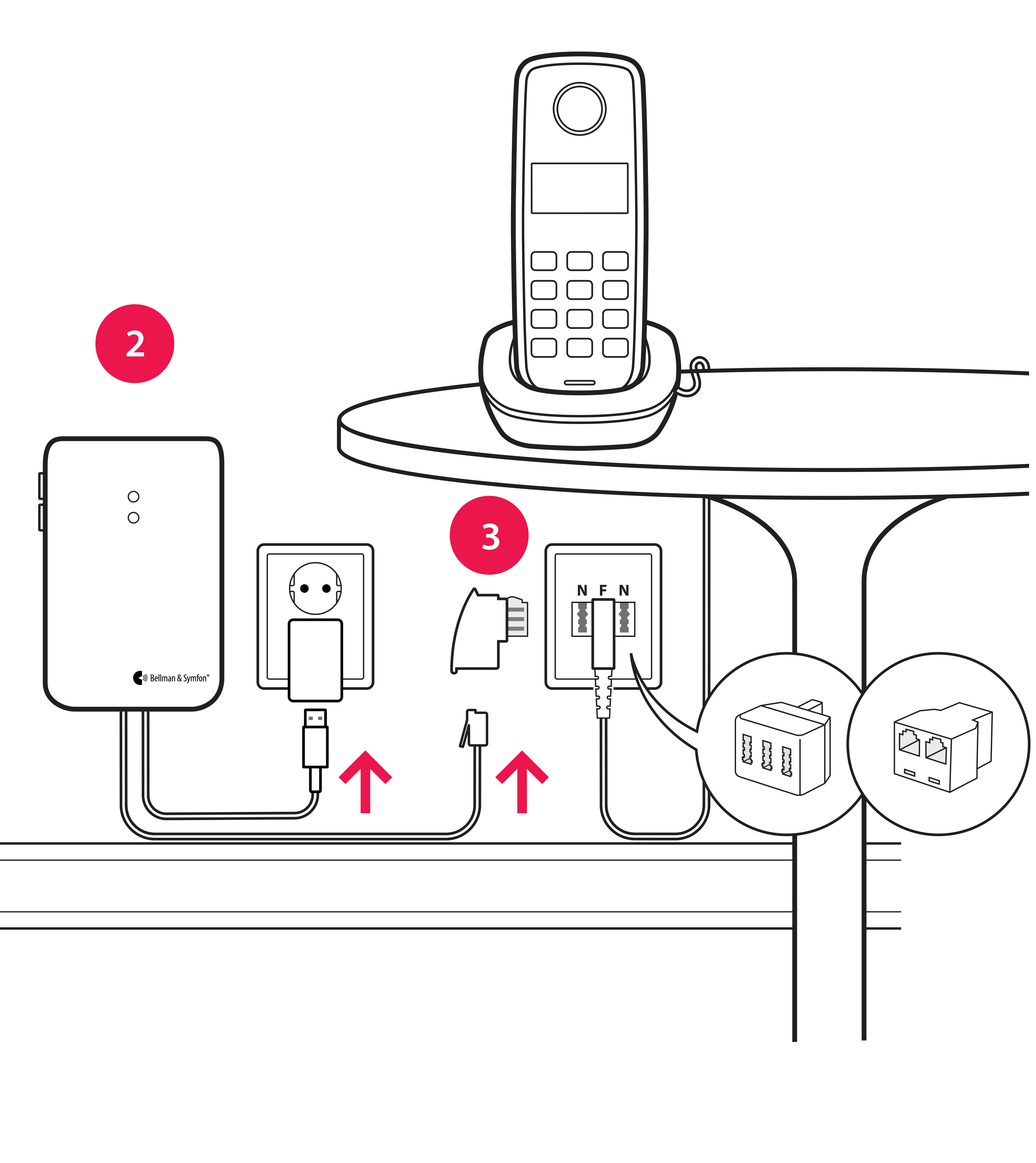 2

Bellman & Symfon®

3

N F N