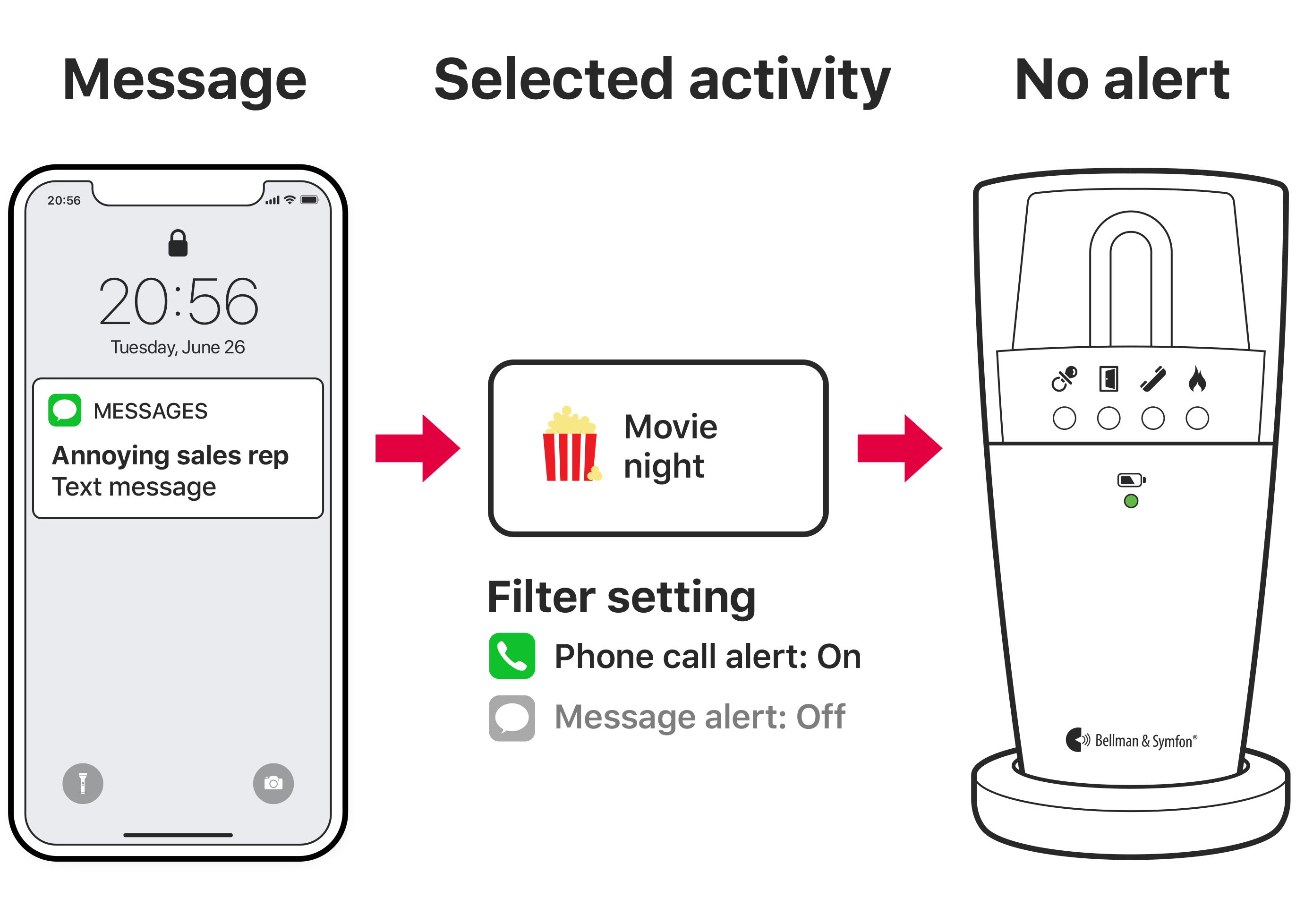 Message

20:56

20:56
Tuesday, June 26

MESSAGES
Annoying sales rep
Text message

Selected activity

Movie night

Filter setting
Phone call alert: On
Message alert: Off

No alert

Bellman & Symfon®